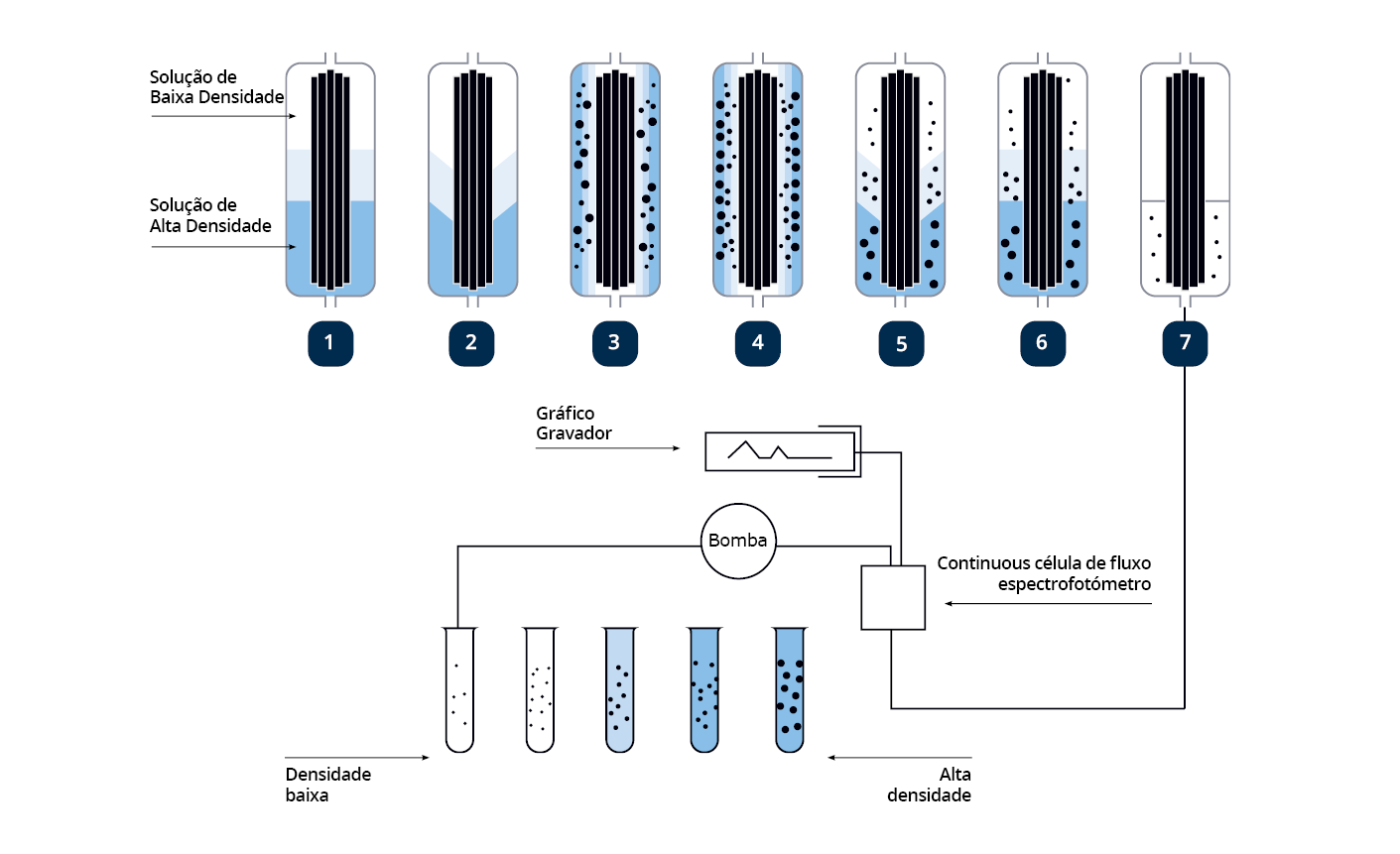 Solução de Baixa Densidade

Solução de Alta Densidade

1
2
3
4
5
6
7

Gráfico Gravador

Bomba

Continuous célula de fluxo espectrofotómetro

Densidade baixa

Alta densidade